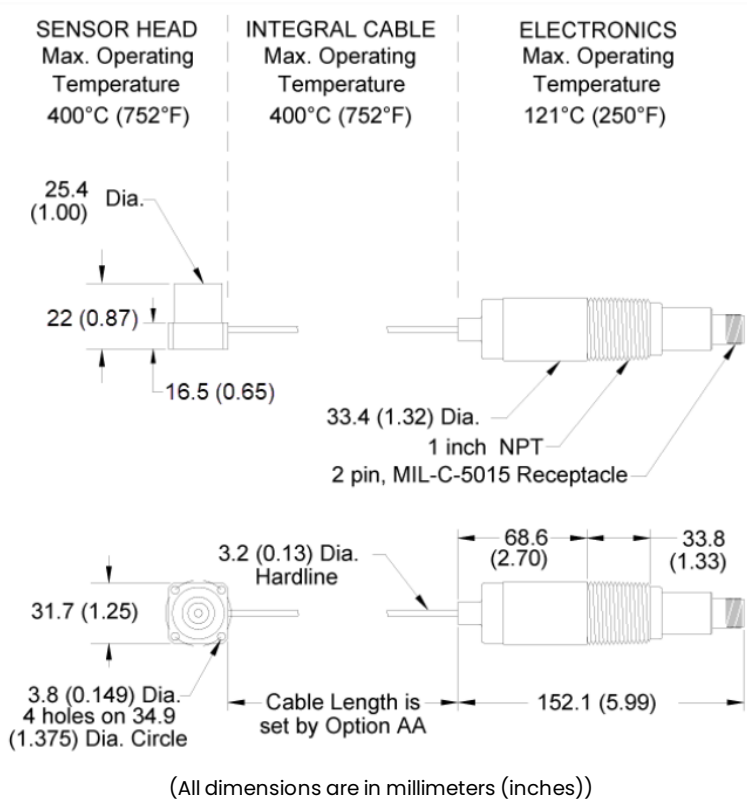 SENSOR HEAD
Max. Operating
Temperature
400°C (752°F)

INTEGRAL CABLE
Max. Operating
Temperature
400°C (752°F)

ELECTRONICS
Max. Operating
Temperature
121°C (250°F)

25.4
(1.00) Dia.

22 (0.87)

16.5 (0.65)

33.4 (1.32) Dia.
1 inch NPT
2 pin, MIL-C-5015 Receptacle

3.2 (0.13) Dia.
Hardline

68.6
(2.70)

33.8
(1.33)

31.7 (1.25)

3.8 (0.149) Dia.
4 holes on 34.9
(1.375) Dia. Circle

Cable Length is
set by Option AA

152.1 (5.99)

(All dimensions are in millimeters (inches))